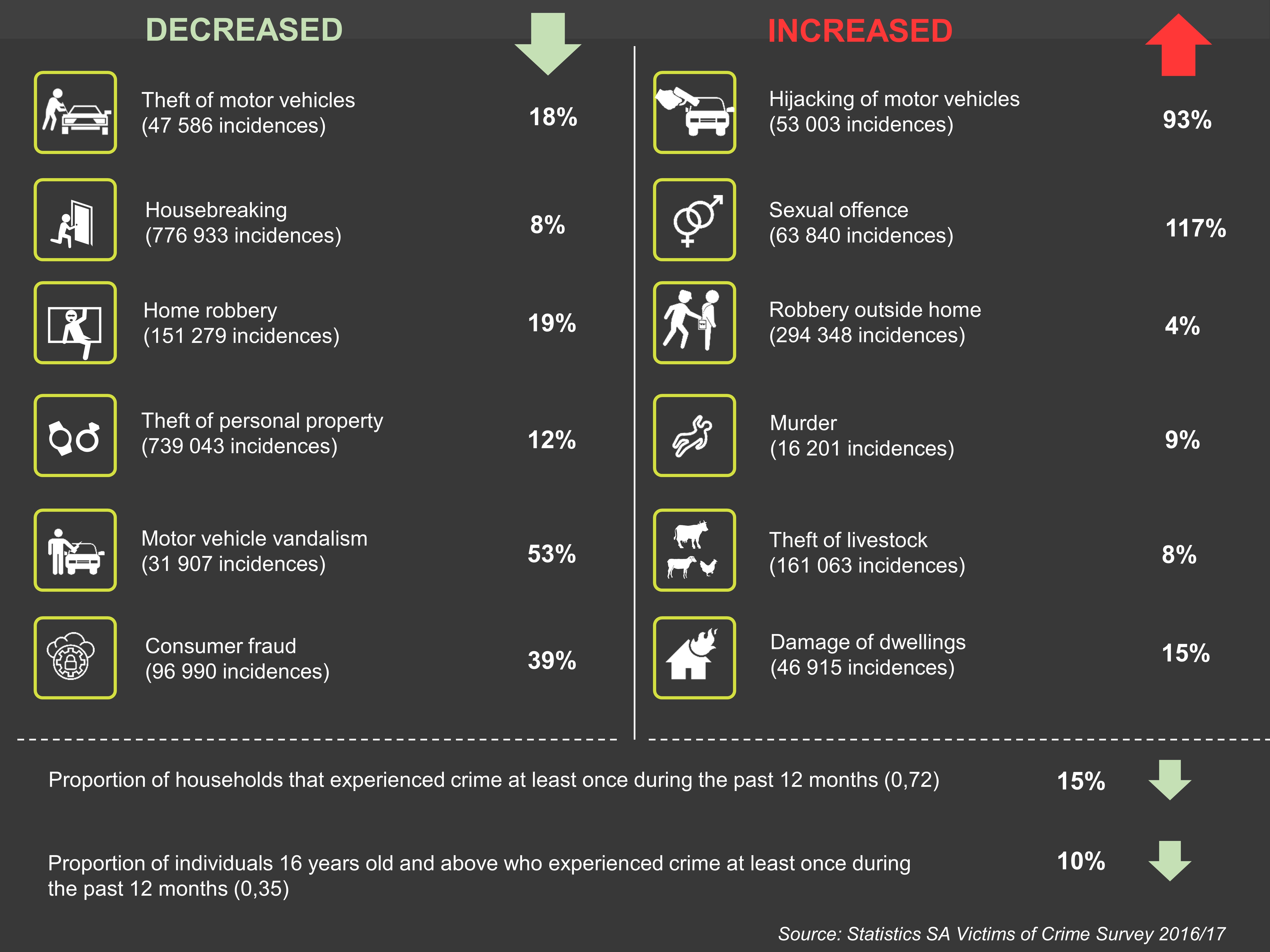 DECREASED

Theft of motor vehicles (47 586 incidences) 18%

Housebreaking (776 933 incidences) 8%

Home robbery (151 279 incidences) 19%

Theft of personal property (739 043 incidences) 12%

Motor vehicle vandalism (31 907 incidences) 53%

Consumer fraud (96 990 incidences) 39%

INCREASED

Hijacking of motor vehicles (53 003 incidences) 93%

Sexual offence (63 840 incidences) 117%

Robbery outside home (294 348 incidences) 4%

Murder (16 201 incidences) 9%

Theft of livestock (161 063 incidences) 8%

Damage of dwellings (46 915 incidences) 15%

Proportion of households that experienced crime at least once during the past 12 months (0,72) 15%

Proportion of individuals 16 years old and above who experienced crime at least once during the past 12 months (0,35) 10%

Source: Statistics SA Victims of Crime Survey 2016/17