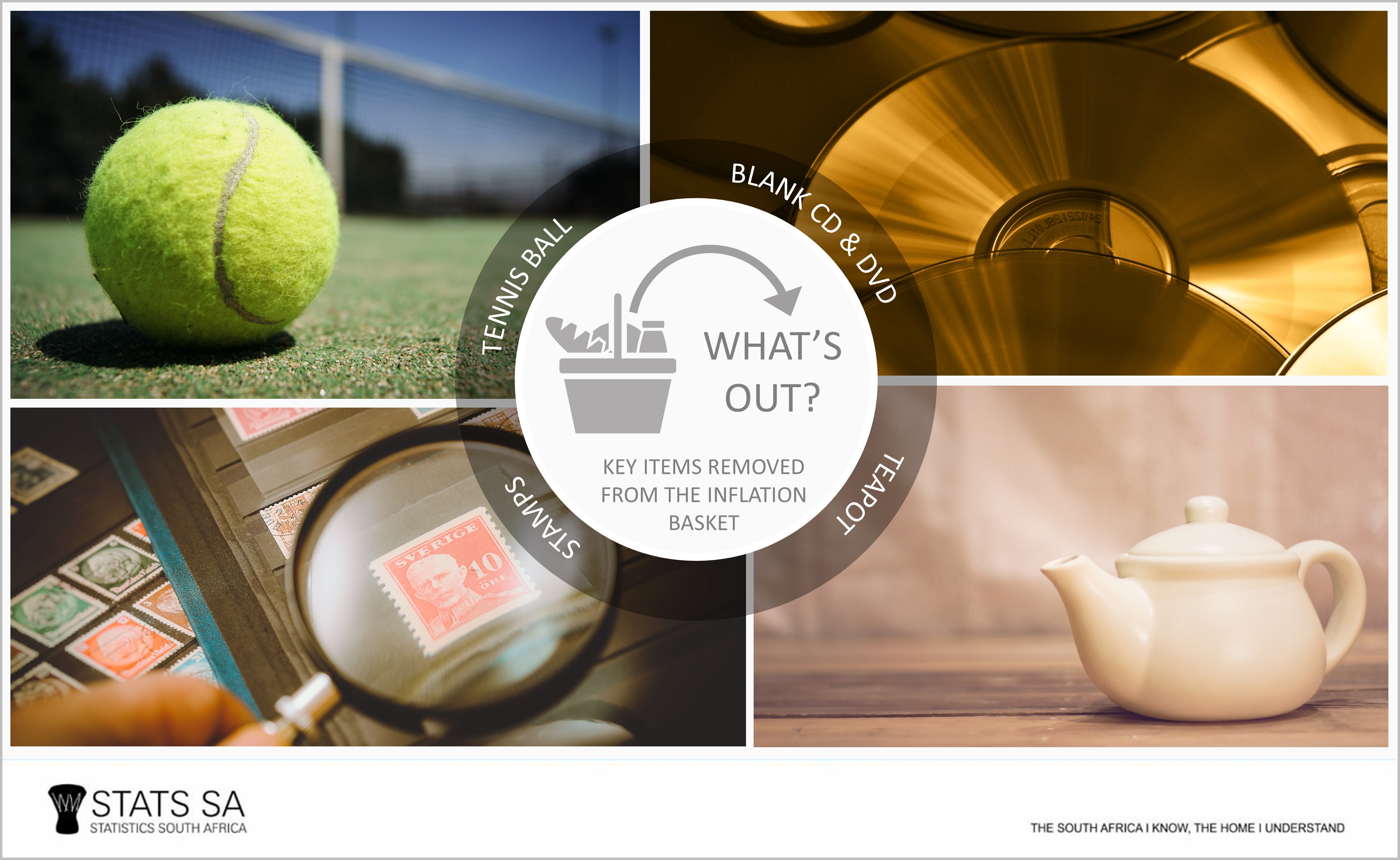 TENNIS BALL

BLANK CD & DVD

WHAT'S OUT?

KEY ITEMS REMOVED FROM THE INFLATION BASKET

STAMPS

TEAPOT

SVERIGE 10 ÖRE

STATS SA
STATISTICS SOUTH AFRICA

THE SOUTH AFRICA I KNOW, THE HOME I UNDERSTAND