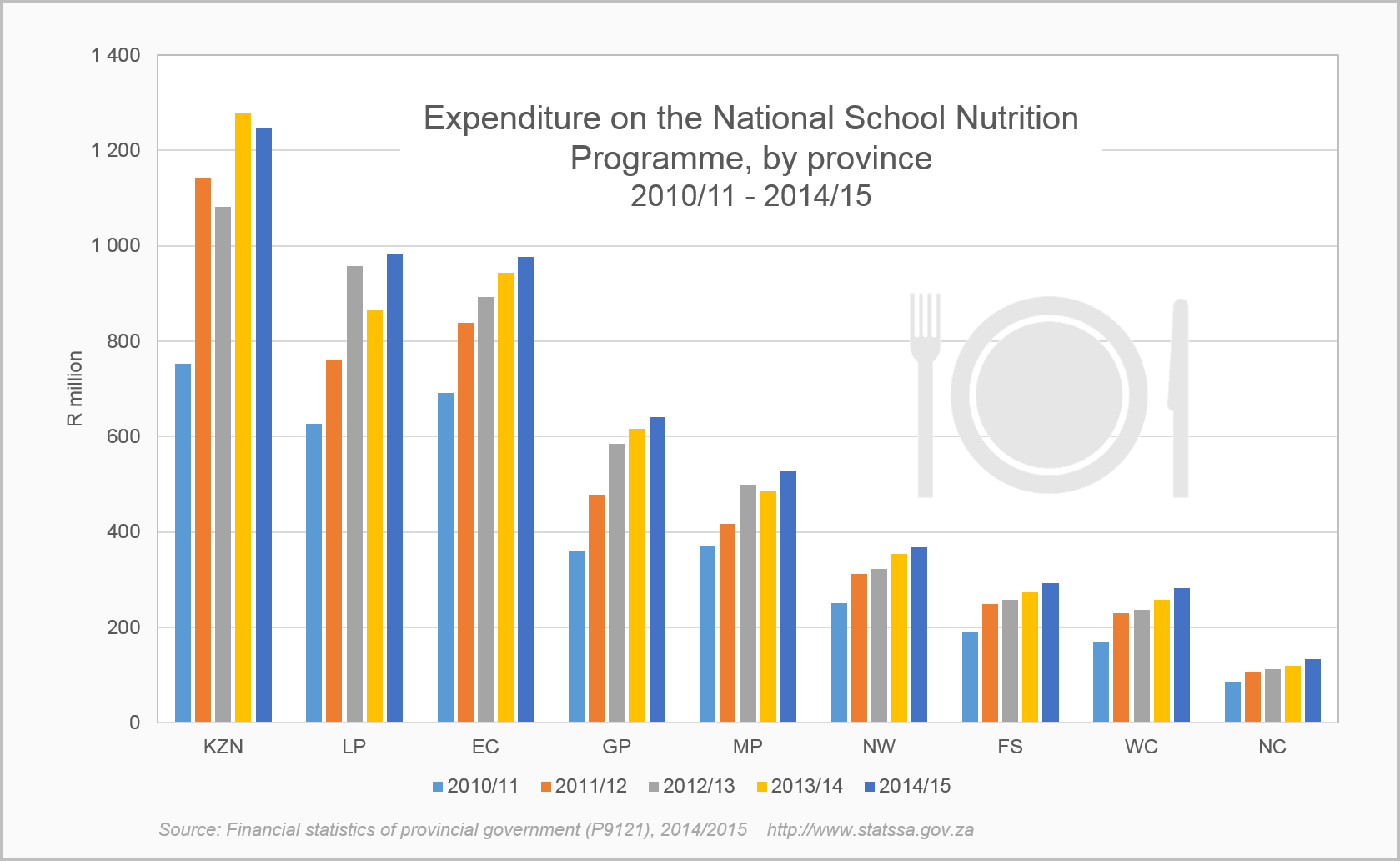 Expenditure on the National School Nutrition Programme, by province
2010/11 - 2014/15

R million

1 400
1 200
1 000
800
600
400
200
0

KZN
LP
EC
GP
MP
NW
FS
WC
NC

2010/11
2011/12
2012/13
2013/14
2014/15

Source: Financial statistics of provincial government (P9121), 2014/2015 http://www.statssa.gov.za