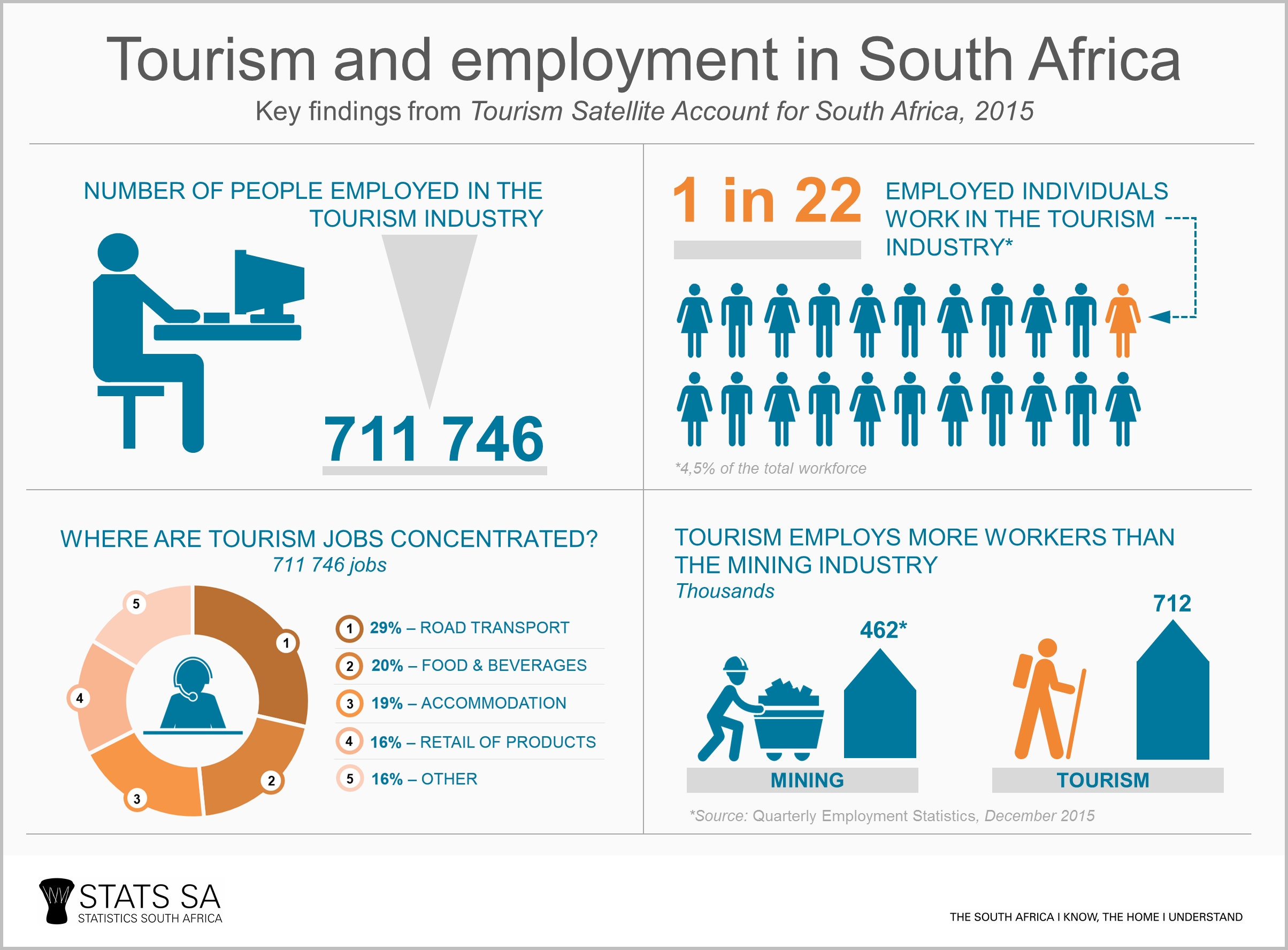 Tourism and employment in South Africa

Key findings from Tourism Satellite Account for South Africa, 2015

NUMBER OF PEOPLE EMPLOYED IN THE TOURISM INDUSTRY

711 746

1 in 22 EMPLOYED INDIVIDUALS WORK IN THE TOURISM INDUSTRY*

*4,5% of the total workforce

WHERE ARE TOURISM JOBS CONCENTRATED?
711 746 jobs

5
1
4
2
3

1 29% – ROAD TRANSPORT
2 20% – FOOD & BEVERAGES
3 19% – ACCOMMODATION
4 16% – RETAIL OF PRODUCTS
5 16% – OTHER

TOURISM EMPLOYS MORE WORKERS THAN THE MINING INDUSTRY
Thousands

462*
712

MINING
TOURISM

*Source: Quarterly Employment Statistics, December 2015

STATS SA
STATISTICS SOUTH AFRICA

THE SOUTH AFRICA I KNOW, THE HOME I UNDERSTAND